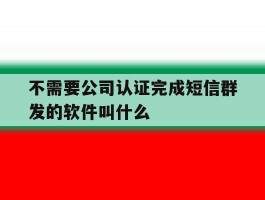 不需要公司认证完成短信群发的软件叫什么